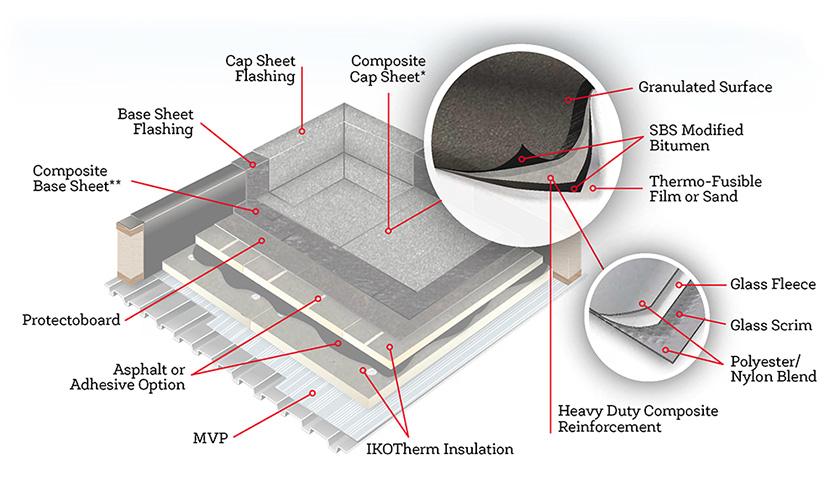 Cap Sheet Flashing

Composite Cap Sheet*

Base Sheet Flashing

Composite Base Sheet**

Protectoboard

Asphalt or Adhesive Option

MVP

IKOTherm Insulation

Granulated Surface

SBS Modified Bitumen

Thermo-Fusible Film or Sand

Glass Fleece

Glass Scrim

Polyester/ Nylon Blend

Heavy Duty Composite Reinforcement