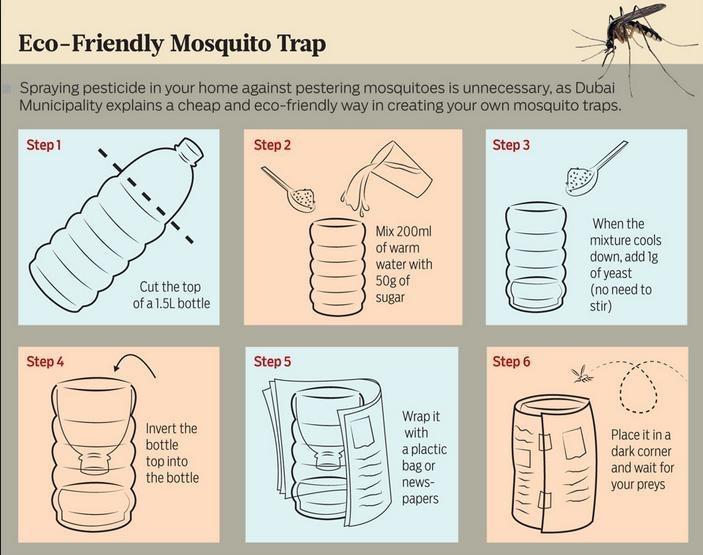 Eco-Friendly Mosquito Trap

Spraying pesticide in your home against pestering mosquitoes is unnecessary, as Dubai Municipality explains a cheap and eco-friendly way in creating your own mosquito traps.

Step 1

Cut the top of a 1.5L bottle

Step 2

Mix 200ml of warm water with 50g of sugar

Step 3

When the mixture cools down, add 1g of yeast (no need to stir)

Step 4

Invert the bottle top into the bottle

Step 5

Wrap it with a plactic bag or newspapers

Step 6

Place it in a dark corner and wait for your preys